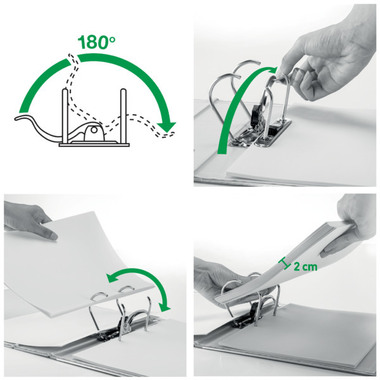 180°

2 cm